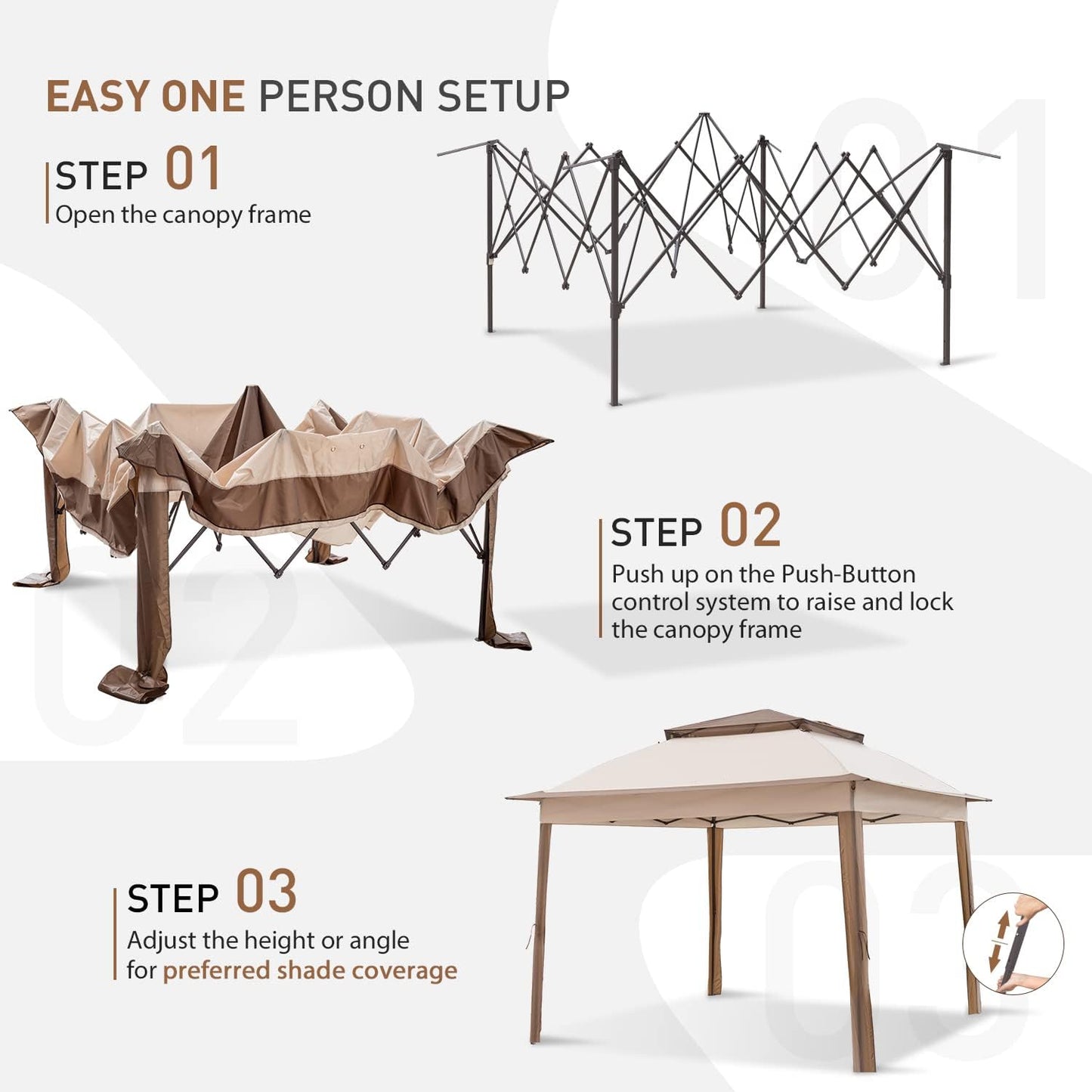 EASY ONE PERSON SETUP

STEP 01
Open the canopy frame

01

STEP 02
Push up on the Push-Button control system to raise and lock the canopy frame

02

STEP 03
Adjust the height or angle for preferred shade coverage

03